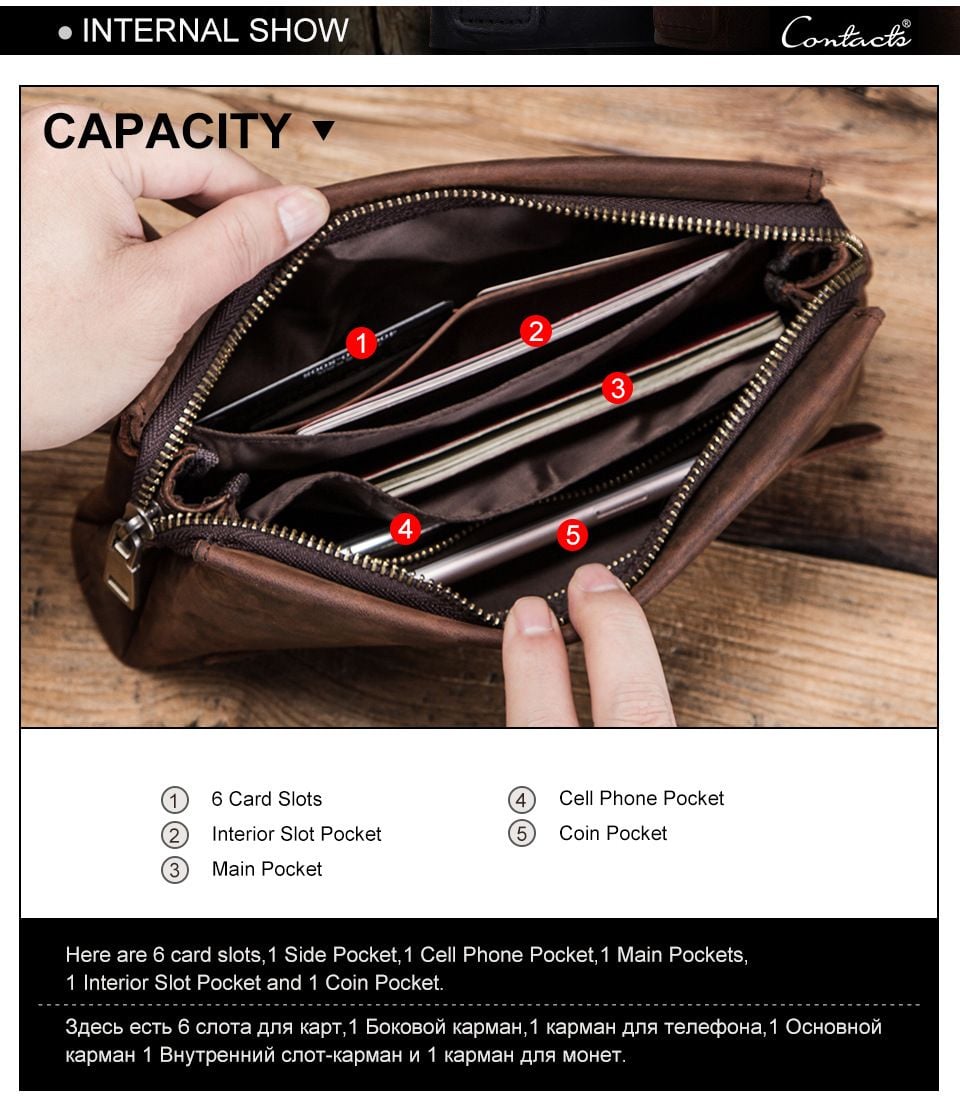 ● INTERNAL SHOW

Contacts®

CAPACITY ▼

1

2

3

4

5

① 6 Card Slots
② Interior Slot Pocket
③ Main Pocket
④ Cell Phone Pocket
⑤ Coin Pocket

Here are 6 card slots,1 Side Pocket,1 Cell Phone Pocket,1 Main Pockets, 1 Interior Slot Pocket and 1 Coin Pocket.

Здесь есть 6 слота для карт,1 Боковой карман,1 карман для телефона,1 Основной карман 1 Внутренний слот-карман и 1 карман для монет.